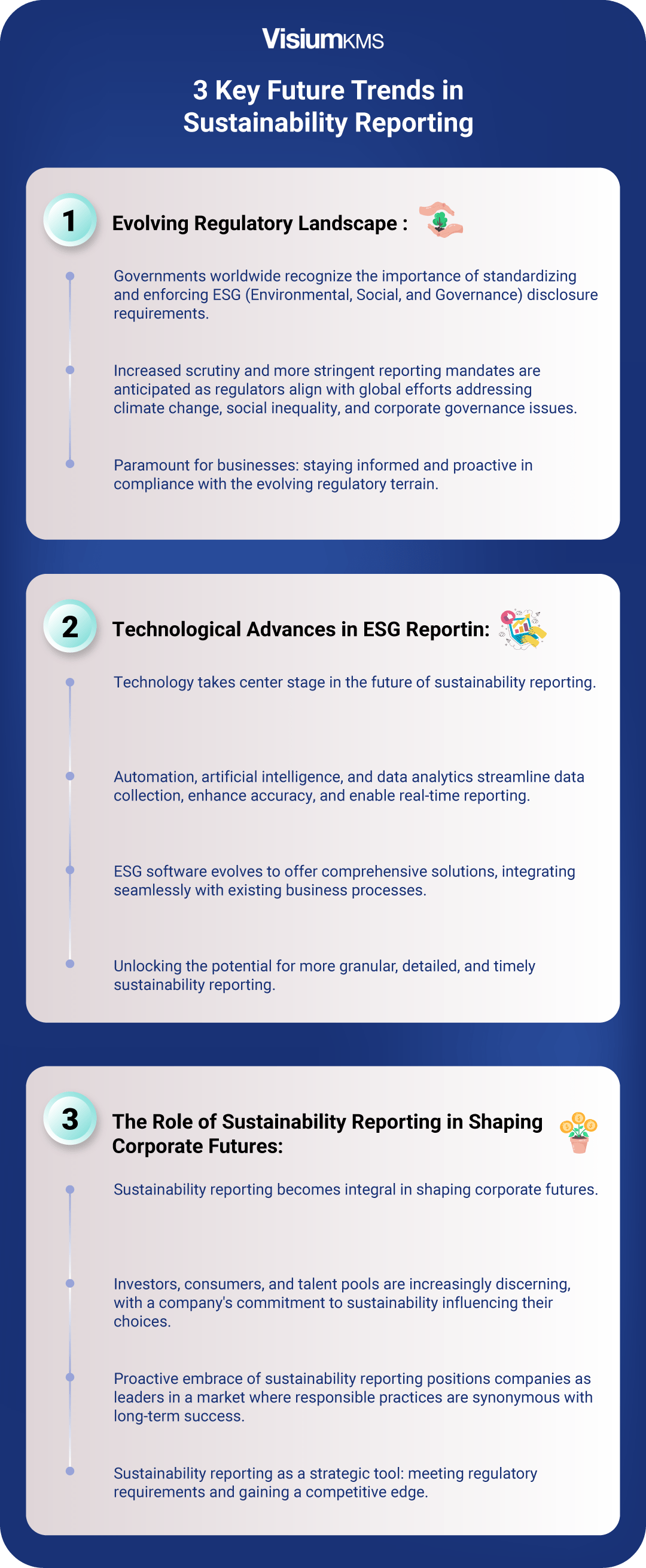 VisiumKMS

3 Key Future Trends in Sustainability Reporting

1 Evolving Regulatory Landscape :

Governments worldwide recognize the importance of standardizing and enforcing ESG (Environmental, Social, and Governance) disclosure requirements.

Increased scrutiny and more stringent reporting mandates are anticipated as regulators align with global efforts addressing climate change, social inequality, and corporate governance issues.

Paramount for businesses: staying informed and proactive in compliance with the evolving regulatory terrain.

2 Technological Advances in ESG Reportin:

Technology takes center stage in the future of sustainability reporting.

Automation, artificial intelligence, and data analytics streamline data collection, enhance accuracy, and enable real-time reporting.

ESG software evolves to offer comprehensive solutions, integrating seamlessly with existing business processes.

Unlocking the potential for more granular, detailed, and timely sustainability reporting.

3 The Role of Sustainability Reporting in Shaping Corporate Futures:

Sustainability reporting becomes integral in shaping corporate futures.

Investors, consumers, and talent pools are increasingly discerning, with a company's commitment to sustainability influencing their choices.

Proactive embrace of sustainability reporting positions companies as leaders in a market where responsible practices are synonymous with long-term success.

Sustainability reporting as a strategic tool: meeting regulatory requirements and gaining a competitive edge.